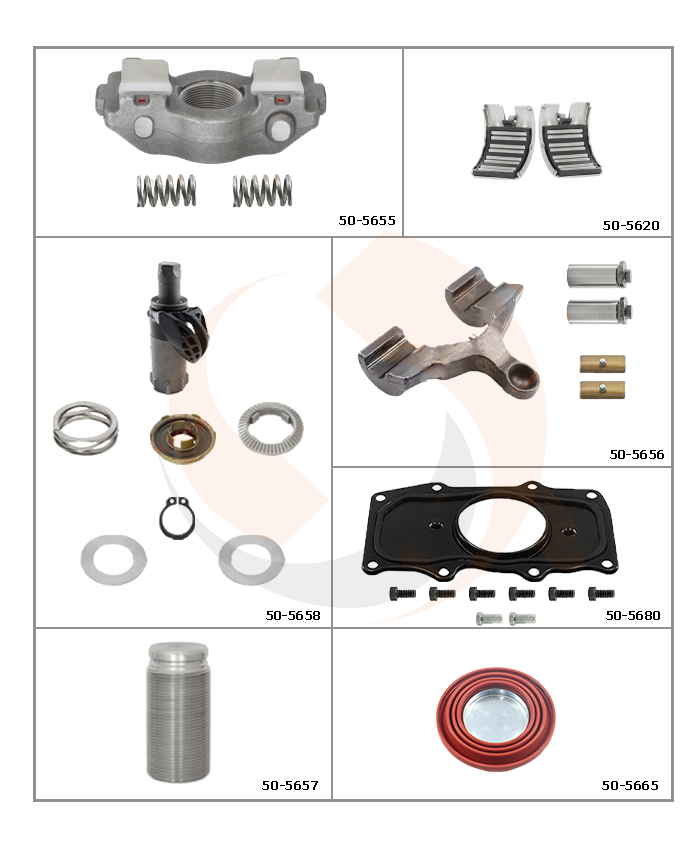 50-5655

50-5620

50-5658

50-5656

50-5680

50-5657

50-5665